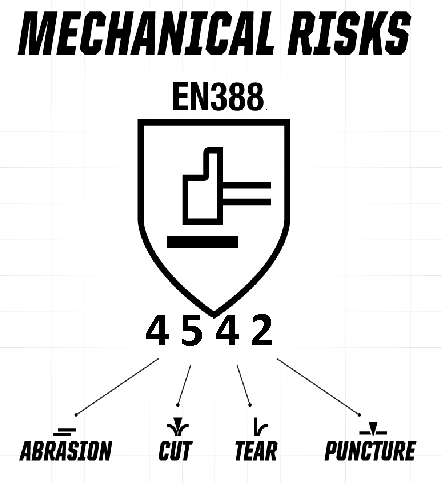 MECHANICAL RISKS

EN388

4 5 4 2

ABRASION CUT TEAR PUNCTURE